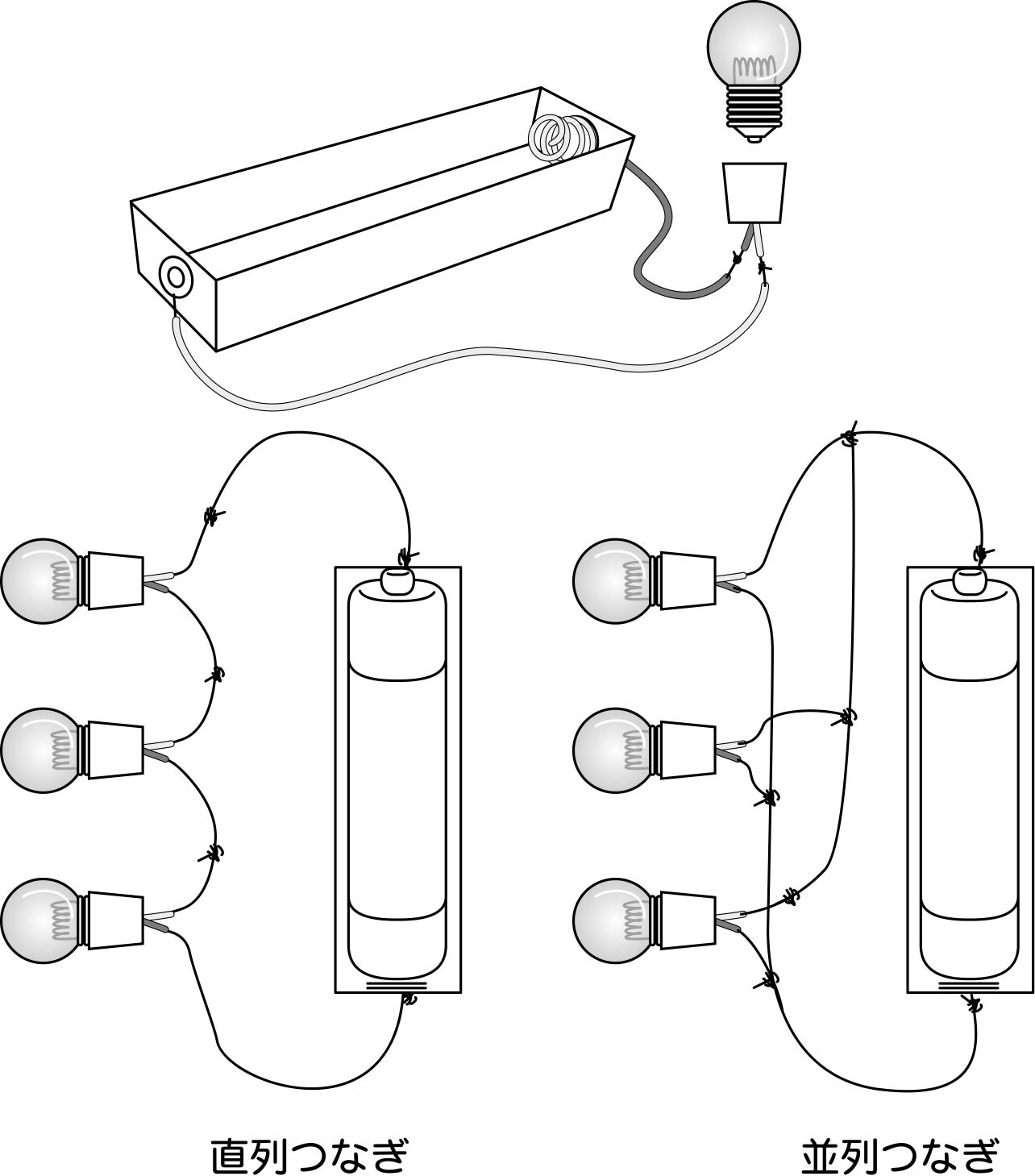 直列つなぎ

並列つなぎ