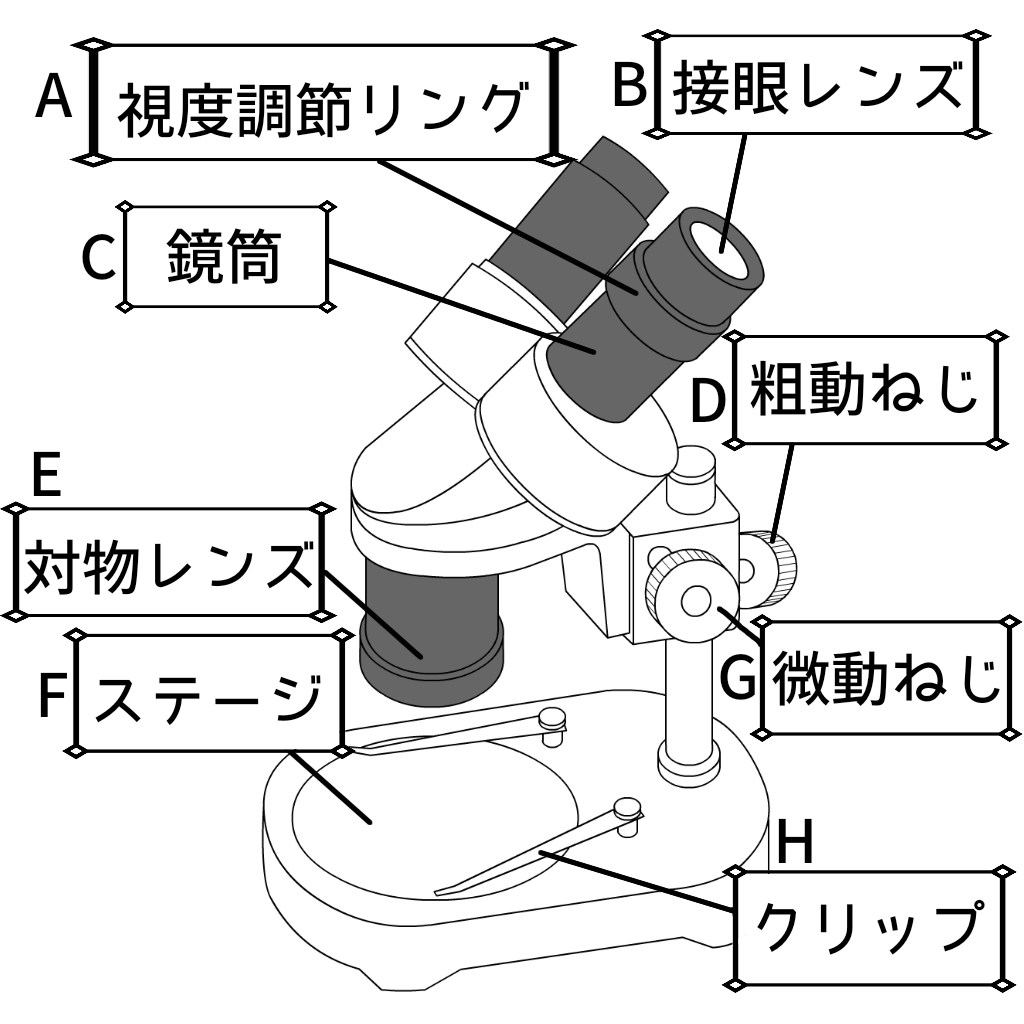 A 視度調節リング

B 接眼レンズ

C 鏡筒

D 粗動ねじ

E 対物レンズ

F ステージ

G 微動ねじ

H クリップ