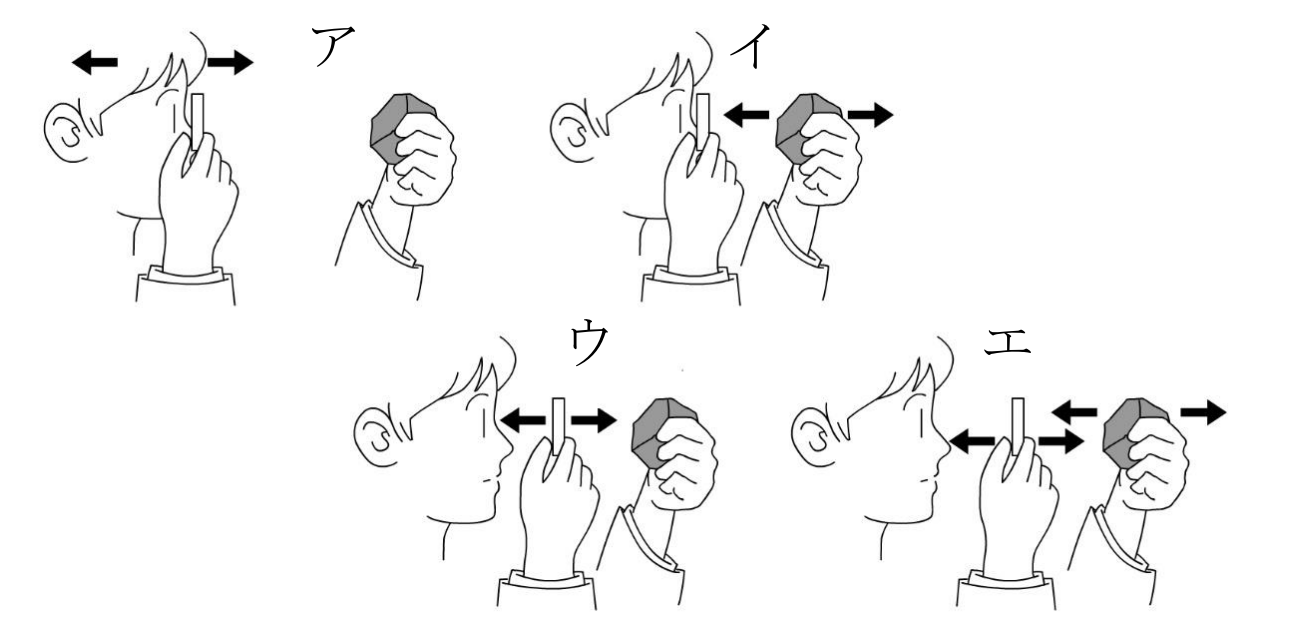 ア

イ

ウ

エ